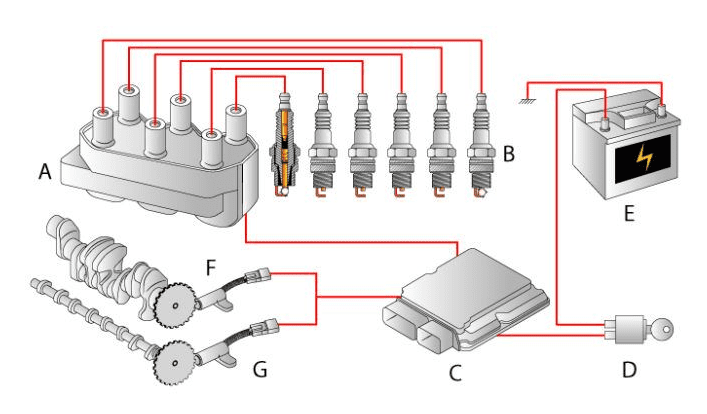 A
B
E
F
G
C
D