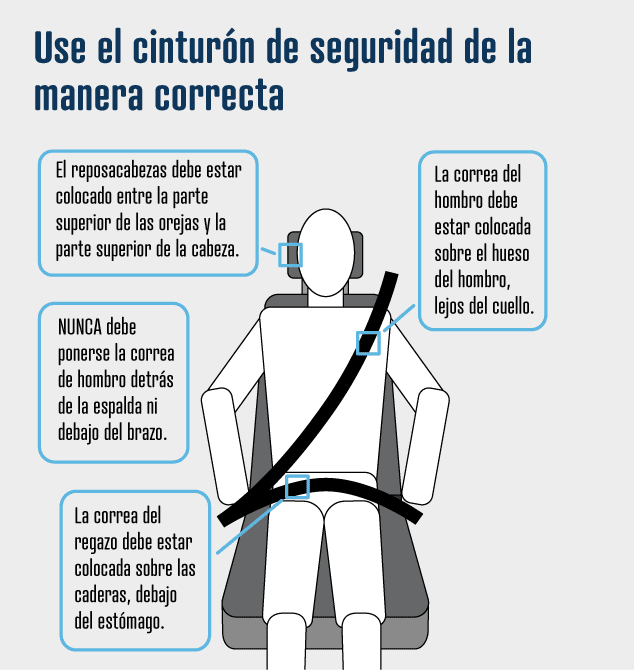 Use el cinturón de seguridad de la manera correcta

El reposacabezas debe estar colocado entre la parte superior de las orejas y la parte superior de la cabeza.

La correa del hombro debe estar colocada sobre el hueso del hombro, lejos del cuello.

NUNCA debe ponerse la correa de hombro detrás de la espalda ni debajo del brazo.

La correa del regazo debe estar colocada sobre las caderas, debajo del estómago.